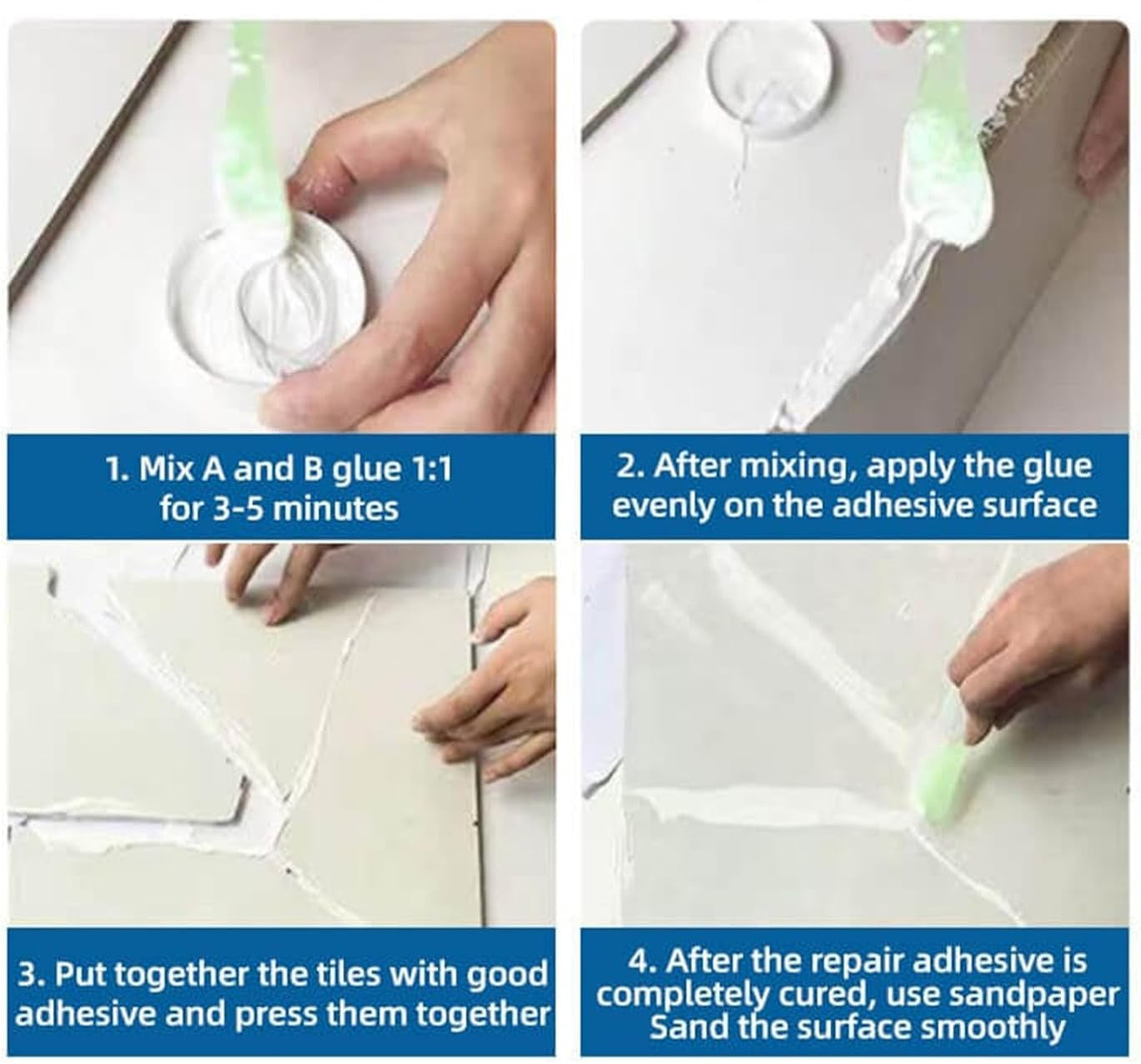 1. Mix A and B glue 1:1 for 3-5 minutes

2. After mixing, apply the glue evenly on the adhesive surface

3. Put together the tiles with good adhesive and press them together

4. After the repair adhesive is completely cured, use sandpaper Sand the surface smoothly