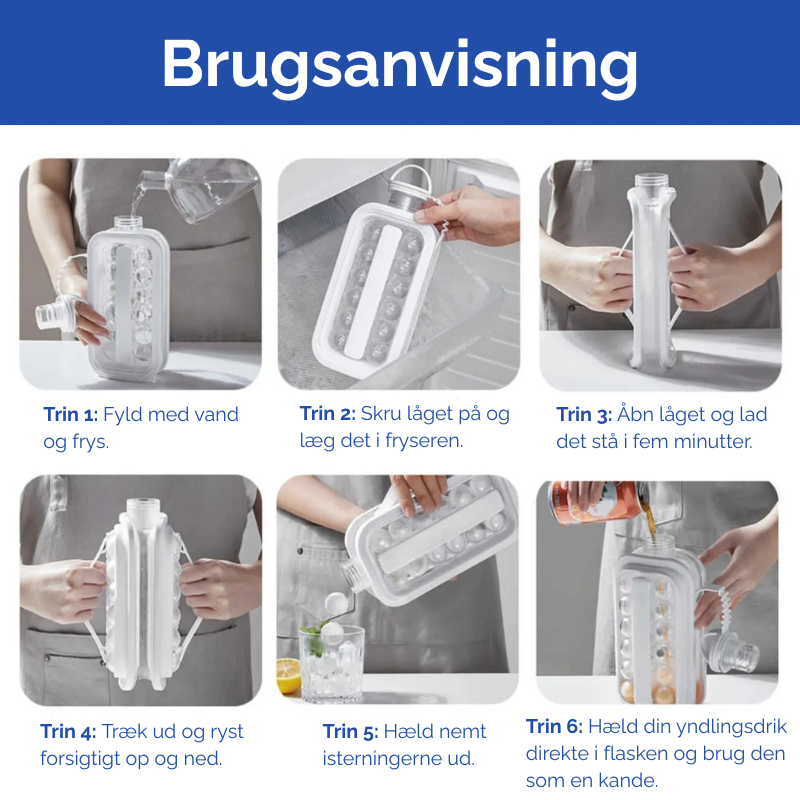 Brugsanvisning

Trin 1: Fyld med vand og frys.

Trin 2: Skru låget på og læg det i fryseren.

Trin 3: Åbn låget og lad det stå i fem minutter.

Trin 4: Træk ud og ryst forsigtigt op og ned.

Trin 5: Hæld nemt isterningerne ud.

Trin 6: Hæld din yndlingsdrik direkte i flasken og brug den som en kande.