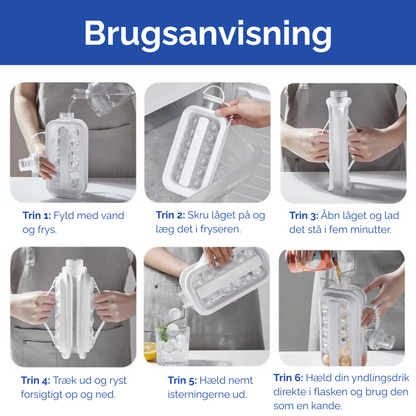 Brugsanvisning

Trin 1: Fyld med vand og frys.

Trin 2: Skru låget på og læg det i fryseren.

Trin 3: Åbn låget og lad det stå i fem minutter.

Trin 4: Træk ud og ryst forsigtigt op og ned.

Trin 5: Hæld nemt isterningerne ud.

Trin 6: Hæld din yndlingsdrik direkte i flasken og brug den som en kande.