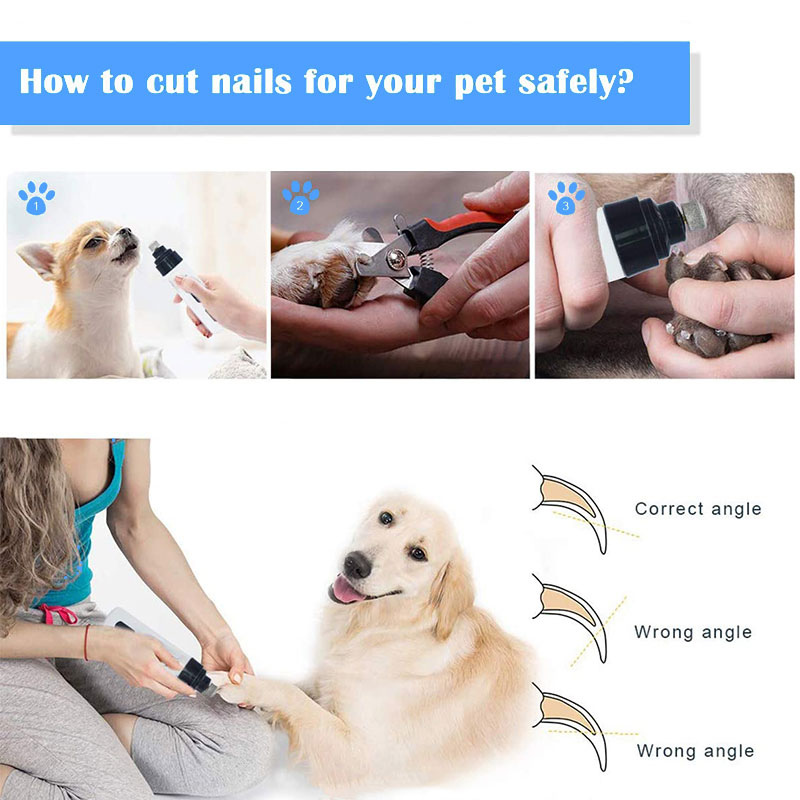 How to cut nails for your pet safely?

1

2

3

Correct angle

Wrong angle

Wrong angle