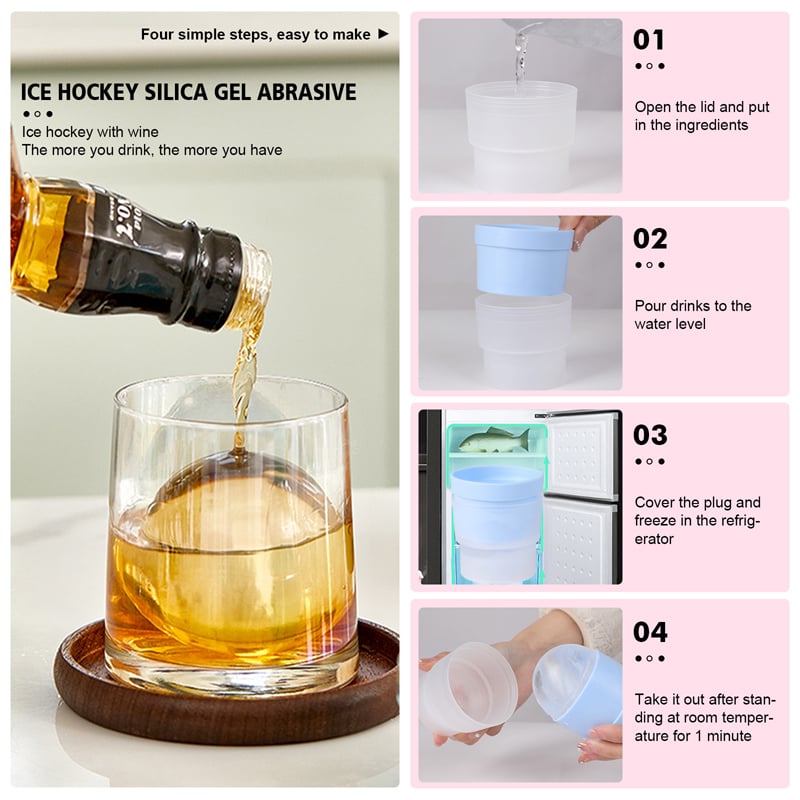 Four simple steps, easy to make ►

ICE HOCKEY SILICA GEL ABRASIVE

Ice hockey with wine
The more you drink, the more you have

01
Open the lid and put in the ingredients

02
Pour drinks to the water level

03
Cover the plug and freeze in the refrigerator

04
Take it out after standing at room temperature for 1 minute