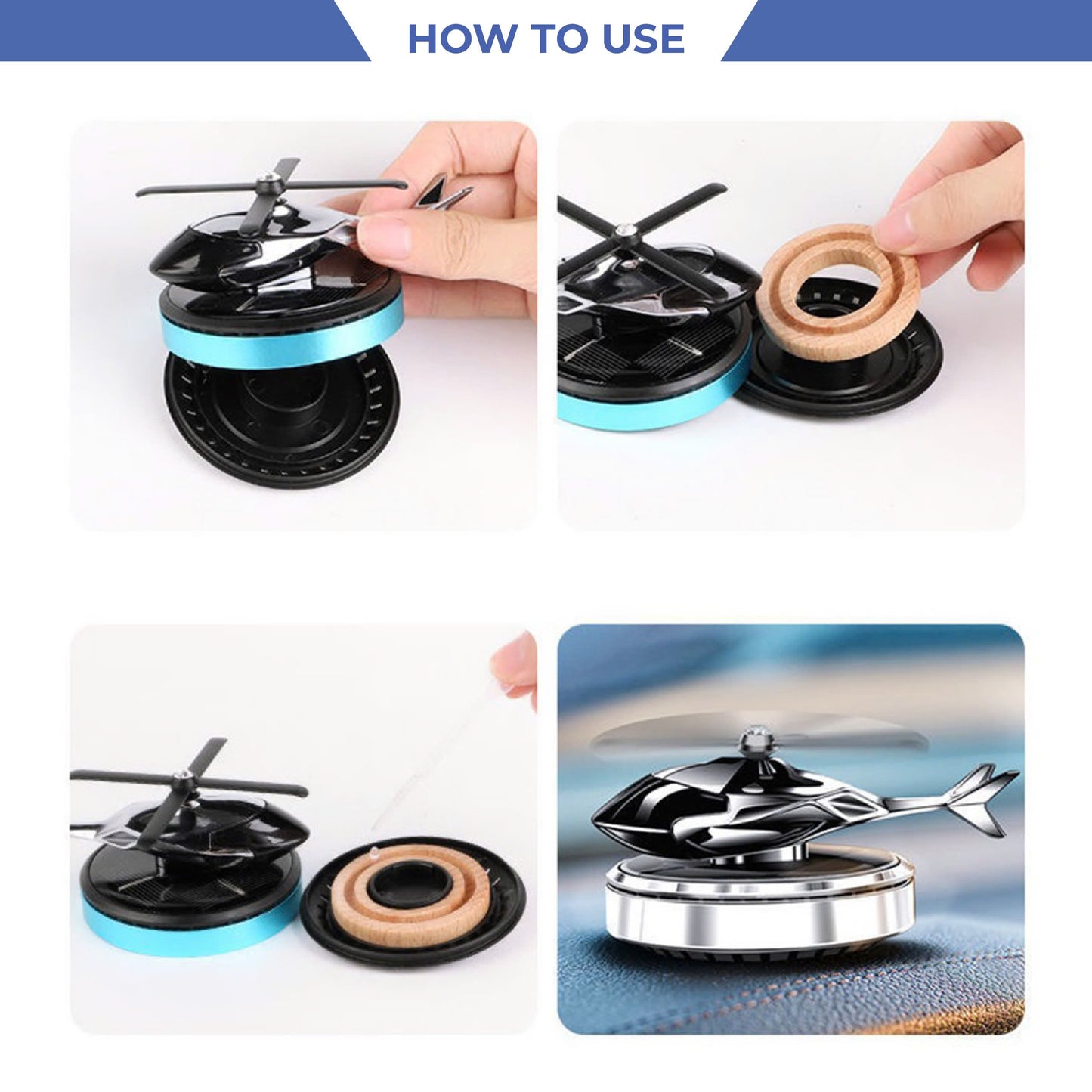 HOW TO USE